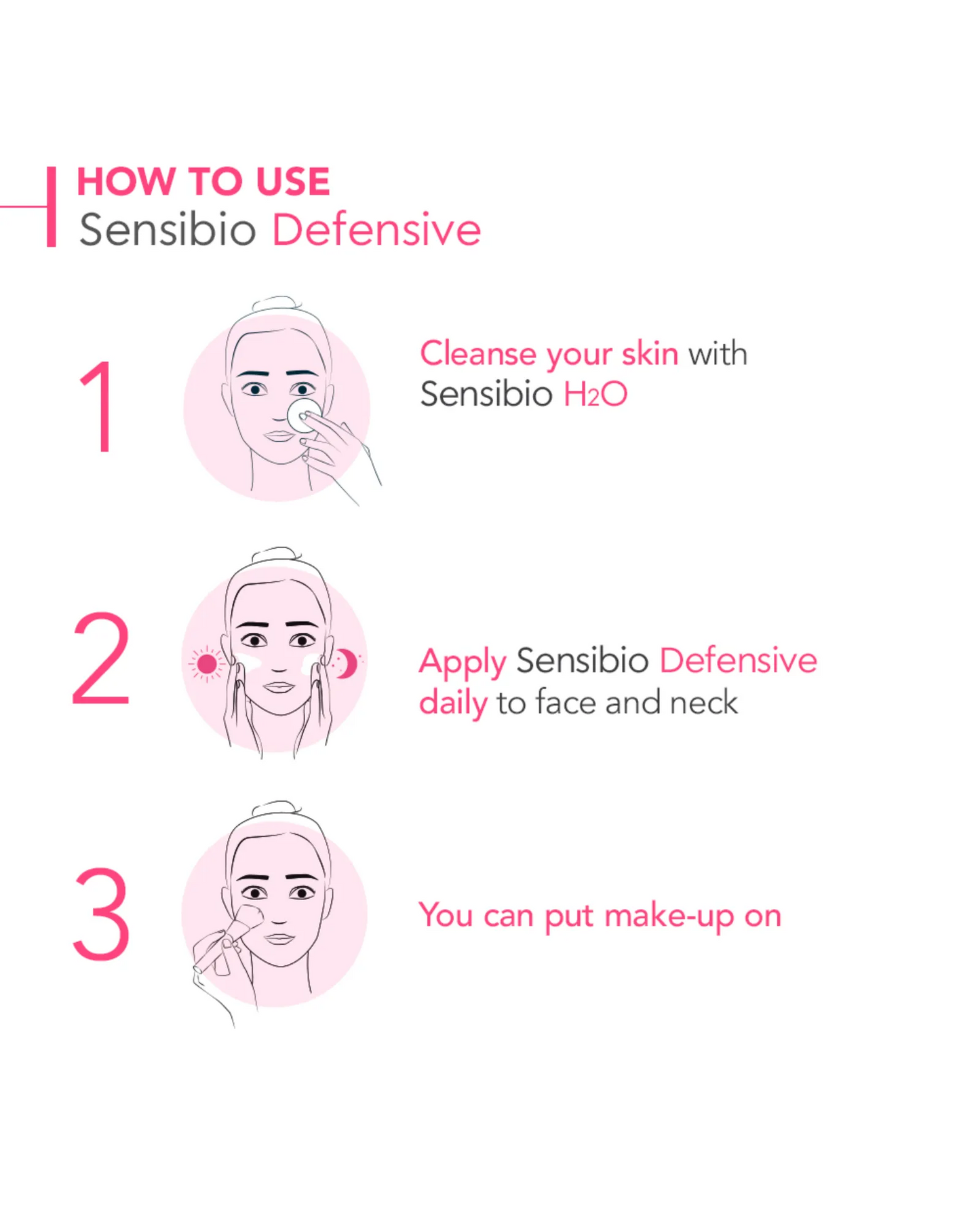 HOW TO USE
Sensibio Defensive

1

Cleanse your skin with Sensibio $H_2O$

2

Apply Sensibio Defensive daily to face and neck

3

You can put make-up on