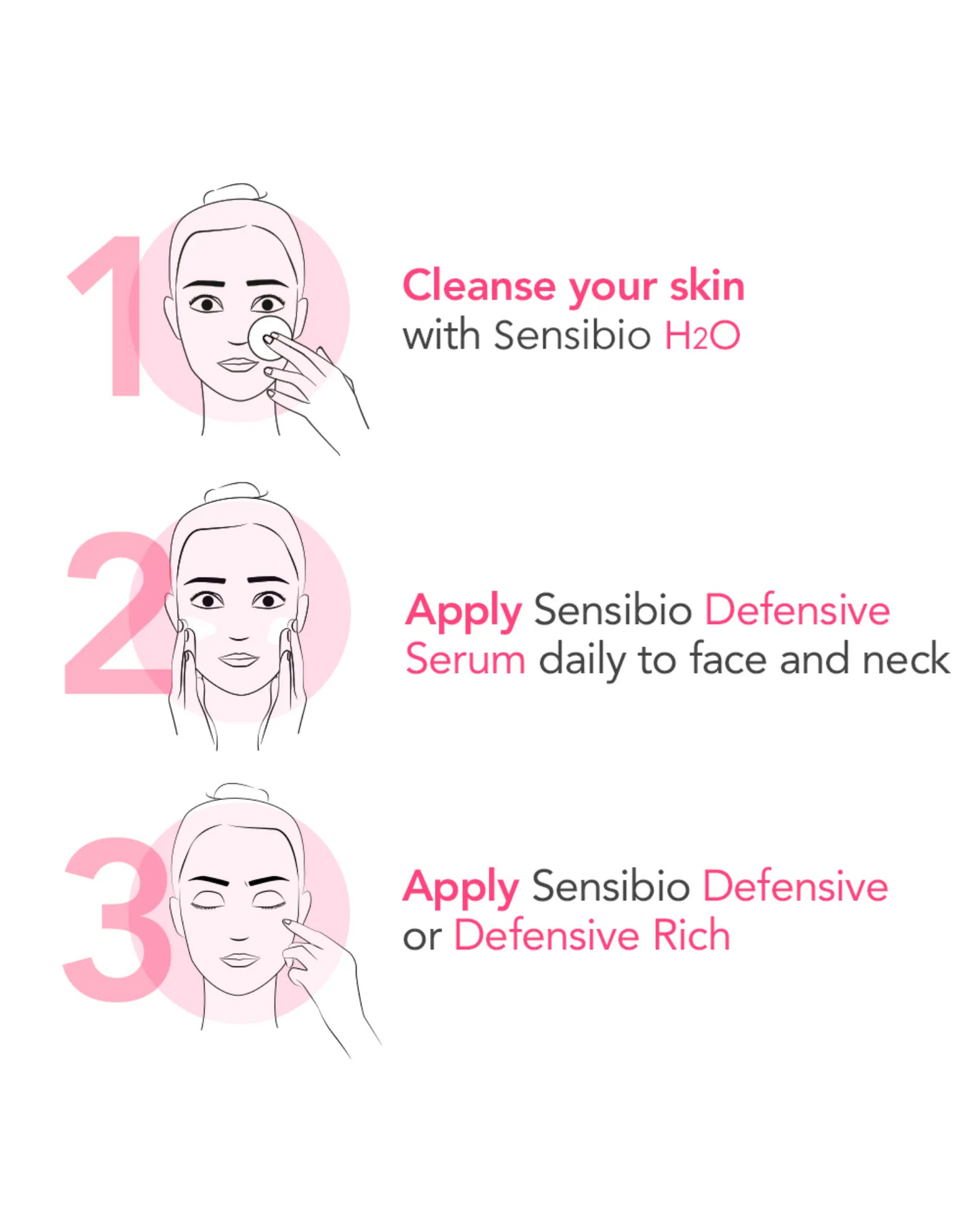 1

Cleanse your skin with Sensibio $H_2O$

2

Apply Sensibio Defensive Serum daily to face and neck

3

Apply Sensibio Defensive or Defensive Rich