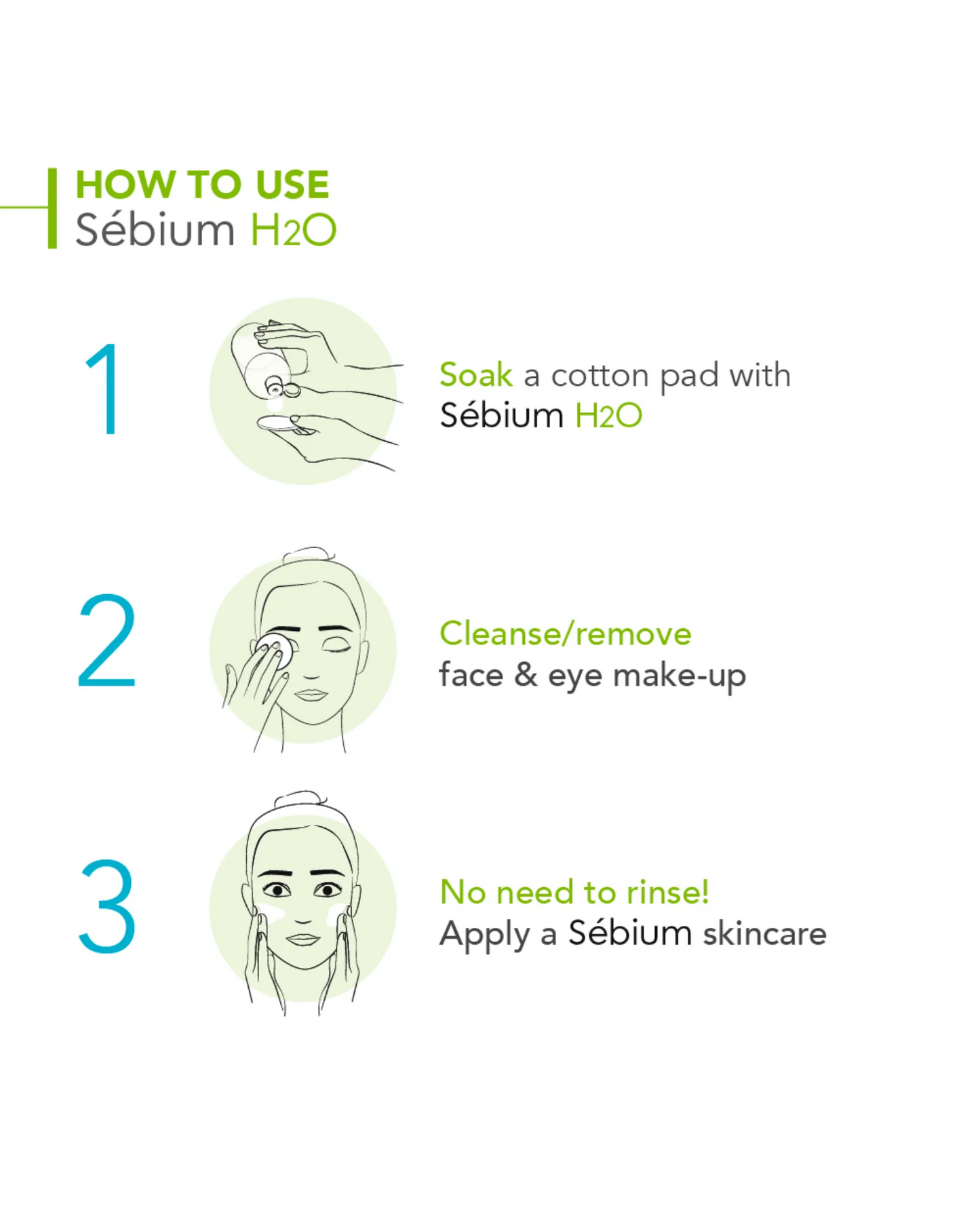 HOW TO USE
Sébium H2O

1

Soak a cotton pad with Sébium H2O

2

Cleanse/remove face & eye make-up

3

No need to rinse! Apply a Sébium skincare